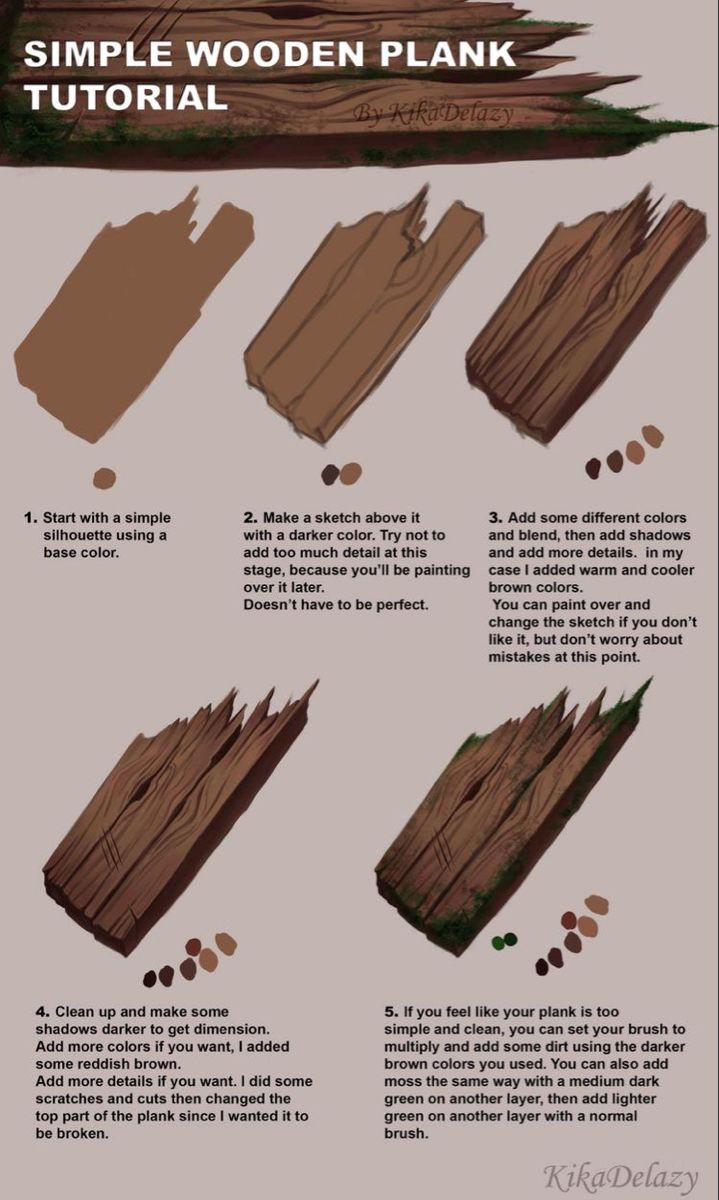 SIMPLE WOODEN PLANK TUTORIAL

By KikaDelazy

1. Start with a simple silhouette using a base color.

2. Make a sketch above it with a darker color. Try not to add too much detail at this stage, because you'll be painting over it later.
Doesn't have to be perfect.

3. Add some different colors and blend, then add shadows and add more details. in my case I added warm and cooler brown colors.
You can paint over and change the sketch if you don't like it, but don't worry about mistakes at this point.

4. Clean up and make some shadows darker to get dimension.
Add more colors if you want, I added some reddish brown.
Add more details if you want. I did some scratches and cuts then changed the top part of the plank since I wanted it to be broken.

5. If you feel like your plank is too simple and clean, you can set your brush to multiply and add some dirt using the darker brown colors you used. You can also add moss the same way with a medium dark green on another layer, then add lighter green on another layer with a normal brush.

KikaDelazy